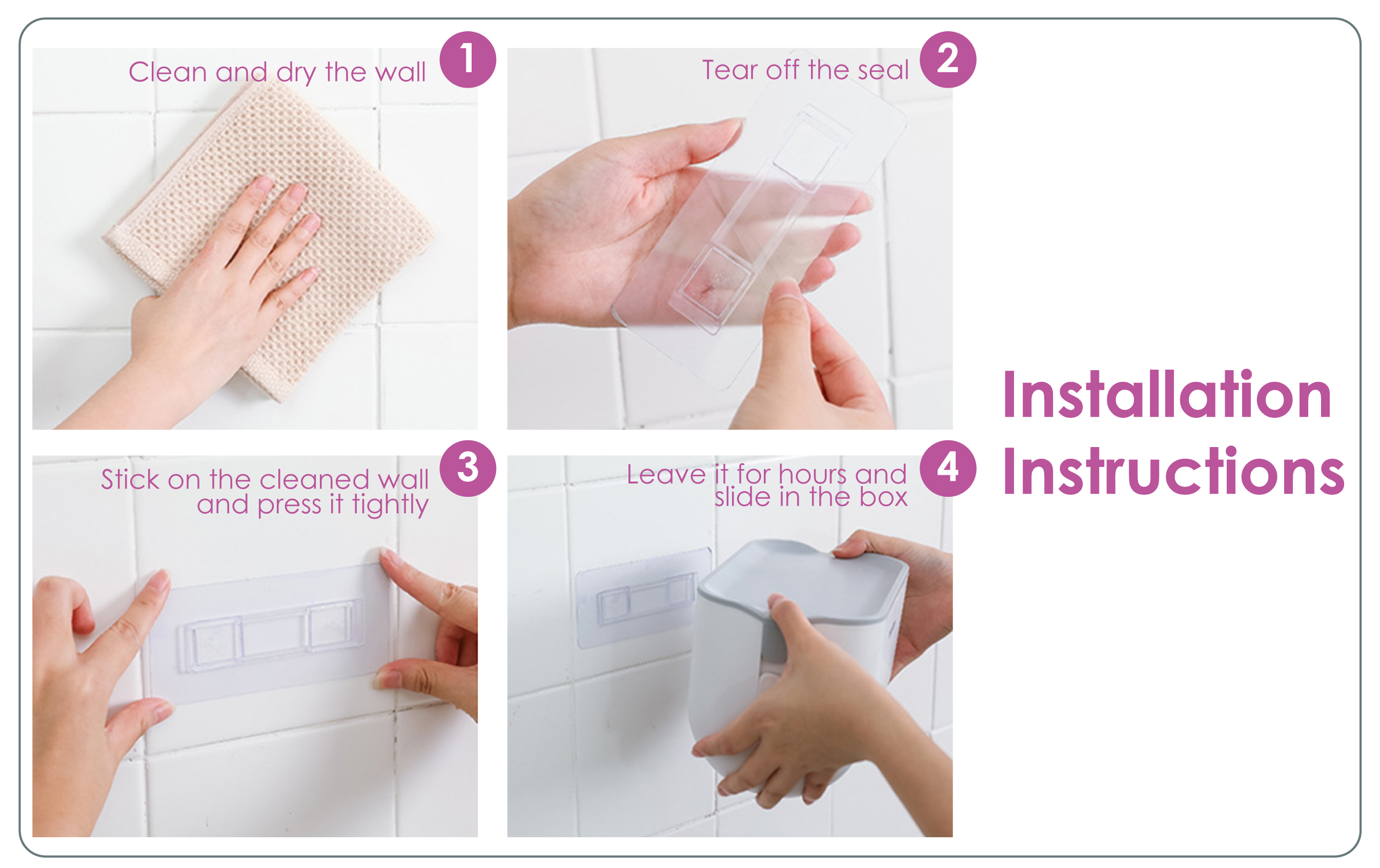 Clean and dry the wall 1

Tear off the seal 2

Stick on the cleaned wall and press it tightly 3

Leave it for hours and slide in the box 4

Installation Instructions